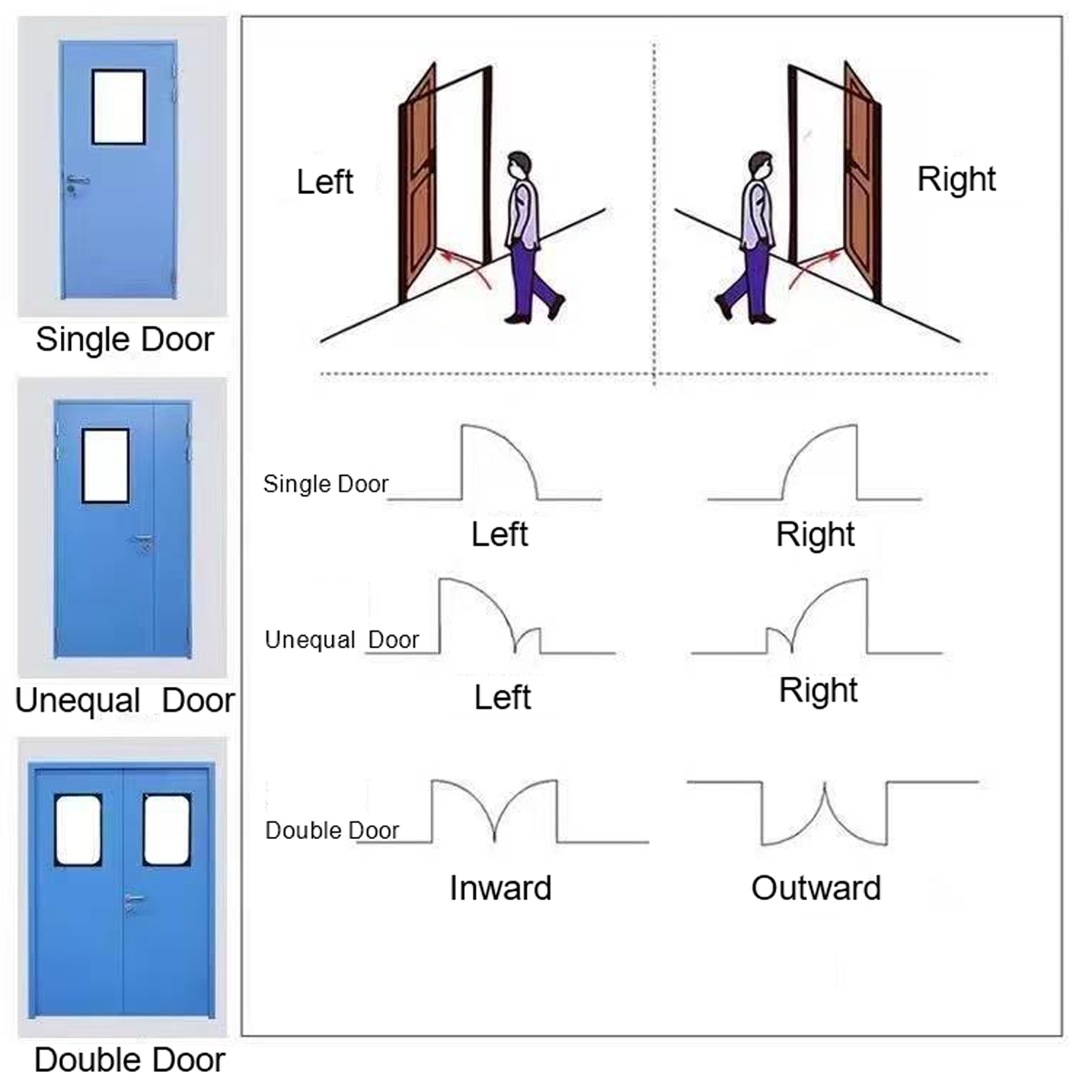 Single Door

Unequal Door

Double Door

Left

Right

Single Door

Left

Right

Unequal Door

Left

Right

Double Door

Inward

Outward